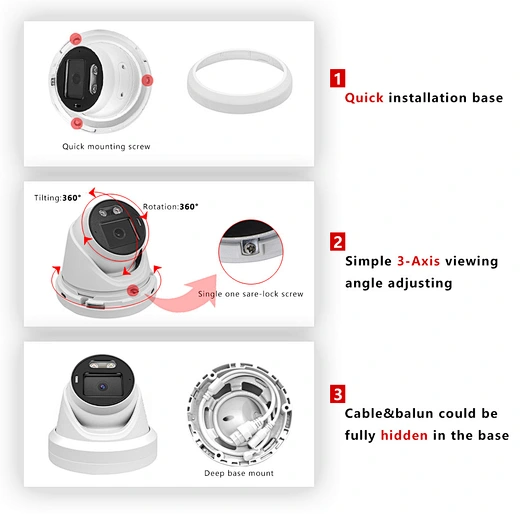 Quick mounting screw

1
Quick installation base

Tilting:360°
Rotation:360°
Single one sare-lock screw

2
Simple 3-Axis viewing angle adjusting

Deep base mount

3
Cable&balun could be fully hidden in the base