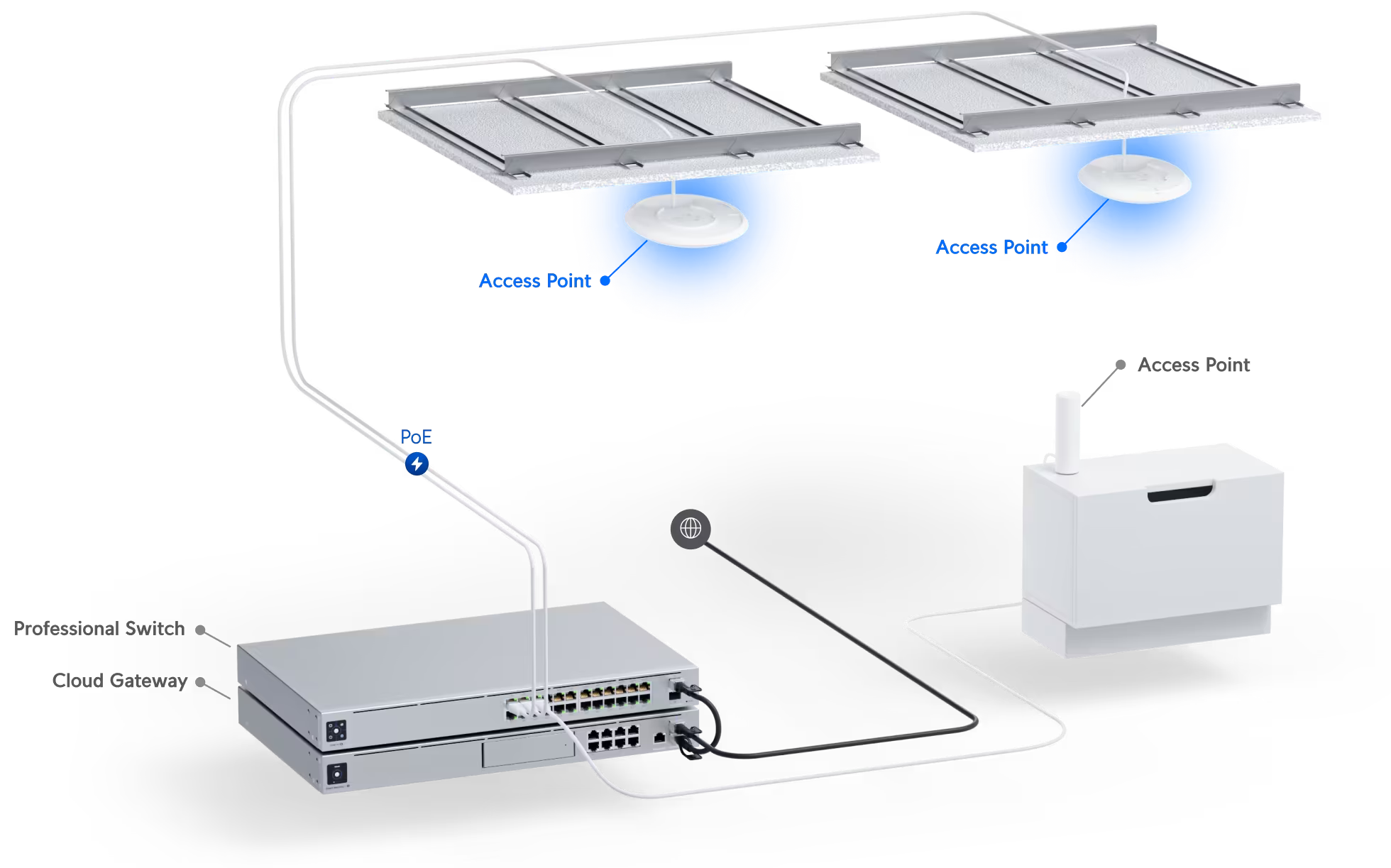 Access Point

Access Point

Access Point

PoE

Professional Switch

Cloud Gateway