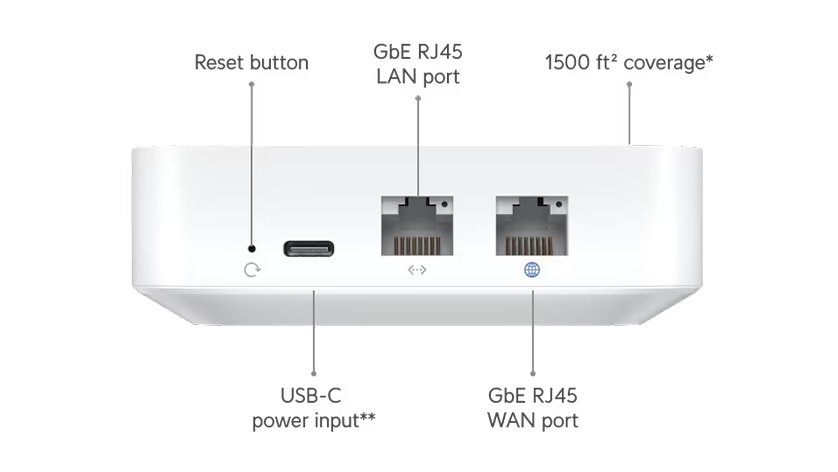 Reset button

GbE RJ45
LAN port

1500 ft² coverage*

USB-C
power input**

GbE RJ45
WAN port